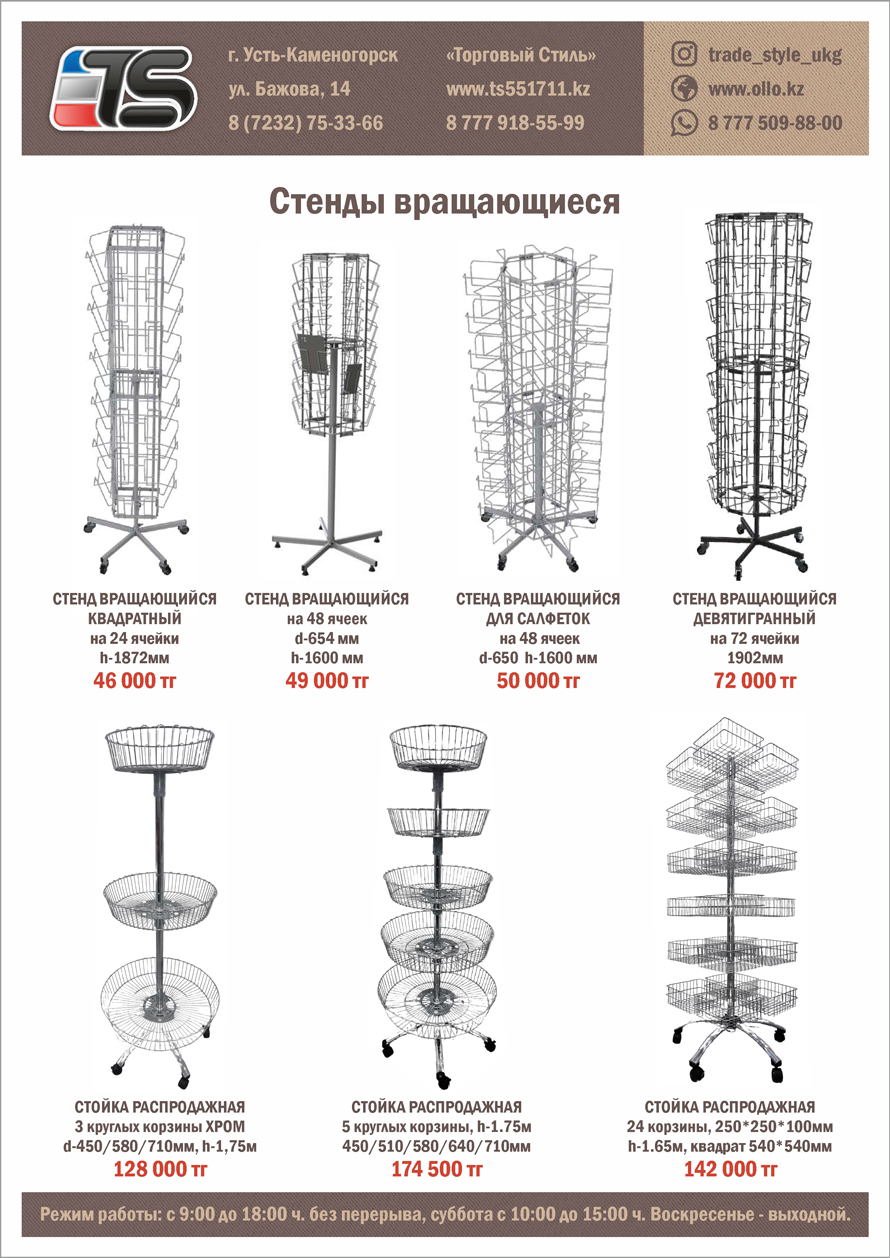 TS

г. Усть-Каменогорск
ул. Бажова, 14
8 (7232) 75-33-66

«Торговый Стиль»
www.ts551711.kz
8 777 918-55-99

trade_style_ukg
www.ollo.kz
8 777 509-88-00

Стенды вращающиеся

СТЕНД ВРАЩАЮЩИЙСЯ КВАДРАТНЫЙ
на 24 ячейки
h-1872мм
46 000 тг

СТЕНД ВРАЩАЮЩИЙСЯ
на 48 ячеек
d-654 мм
h-1600 мм
49 000 тг

СТЕНД ВРАЩАЮЩИЙСЯ ДЛЯ САЛФЕТОК
на 48 ячеек
d-650 h-1600 мм
50 000 тг

СТЕНД ВРАЩАЮЩИЙСЯ ДЕВЯТИГРАННЫЙ
на 72 ячейки
1902мм
72 000 тг

СТОЙКА РАСПРОДАЖНАЯ
3 круглых корзины ХРОМ
d-450/580/710мм, h-1,75м
128 000 тг

СТОЙКА РАСПРОДАЖНАЯ
5 круглых корзины, h-1.75м
450/510/580/640/710мм
174 500 тг

СТОЙКА РАСПРОДАЖНАЯ
24 корзины, 250*250*100мм
h-1.65м, квадрат 540*540мм
142 000 тг

Режим работы: с 9:00 до 18:00 ч. без перерыва, суббота с 10:00 до 15:00 ч. Воскресенье - выходной.